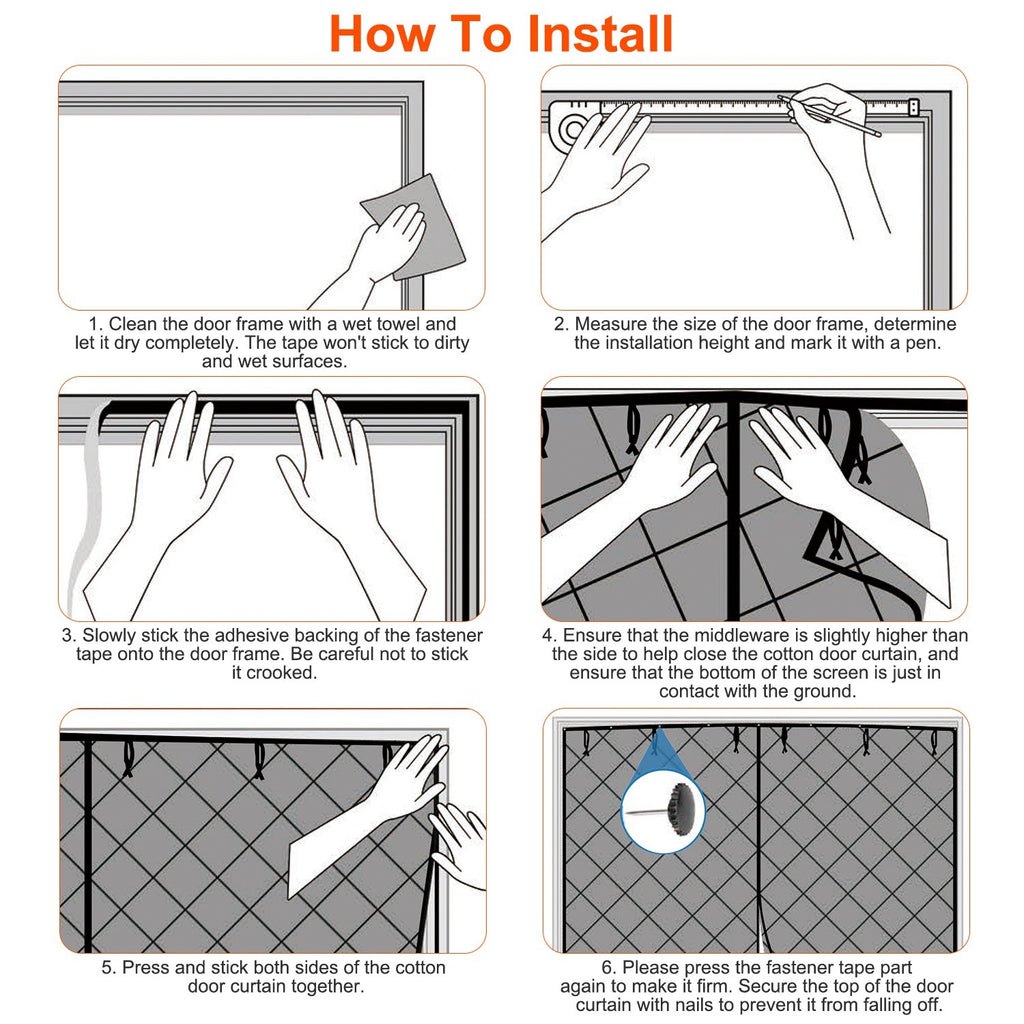 How To Install

1. Clean the door frame with a wet towel and let it dry completely. The tape won't stick to dirty and wet surfaces.

2. Measure the size of the door frame, determine the installation height and mark it with a pen.

3. Slowly stick the adhesive backing of the fastener tape onto the door frame. Be careful not to stick it crooked.

4. Ensure that the middleware is slightly higher than the side to help close the cotton door curtain, and ensure that the bottom of the screen is just in contact with the ground.

5. Press and stick both sides of the cotton door curtain together.

6. Please press the fastener tape part again to make it firm. Secure the top of the door curtain with nails to prevent it from falling off.